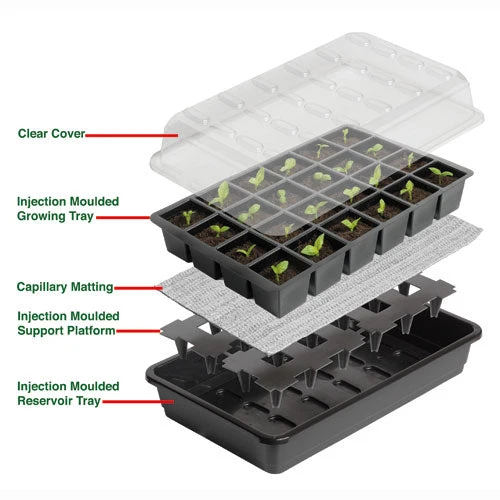 Clear Cover

Injection Moulded
Growing Tray

Capillary Matting

Injection Moulded
Support Platform

Injection Moulded
Reservoir Tray